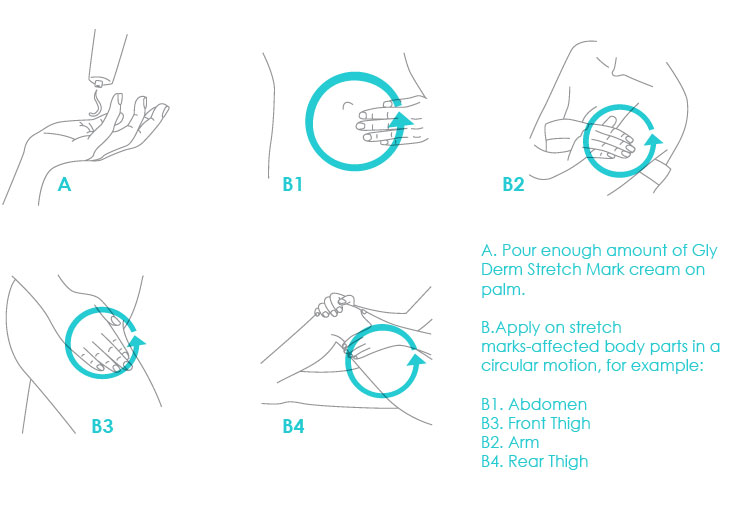 A

B1

B2

B3

B4

A. Pour enough amount of Gly Derm Stretch Mark cream on palm.

B.Apply on stretch marks-affected body parts in a circular motion, for example:

B1. Abdomen
B3. Front Thigh
B2. Arm
B4. Rear Thigh